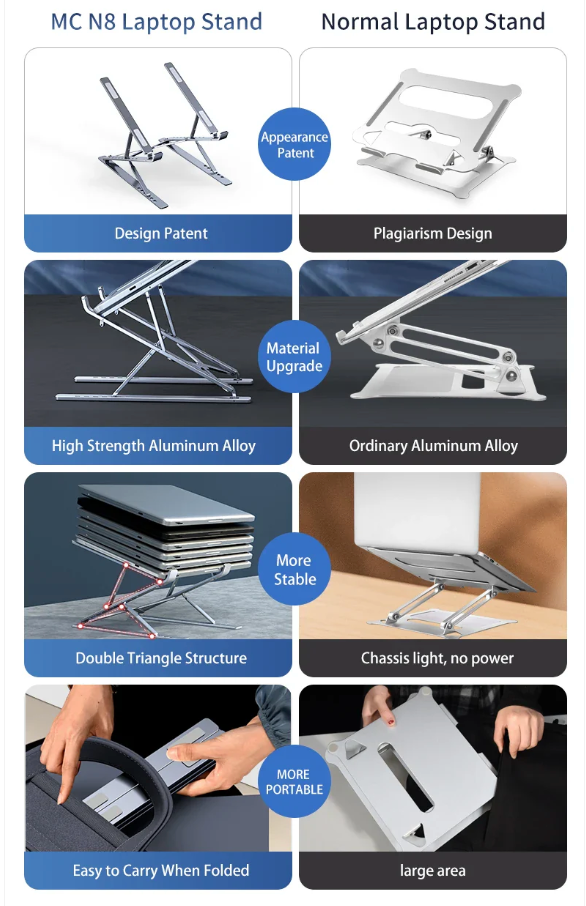 MC N8 Laptop Stand

Normal Laptop Stand

Appearance Patent

Design Patent

Plagiarism Design

Material Upgrade

High Strength Aluminum Alloy

Ordinary Aluminum Alloy

More Stable

Double Triangle Structure

Chassis light, no power

MORE PORTABLE

Easy to Carry When Folded

large area